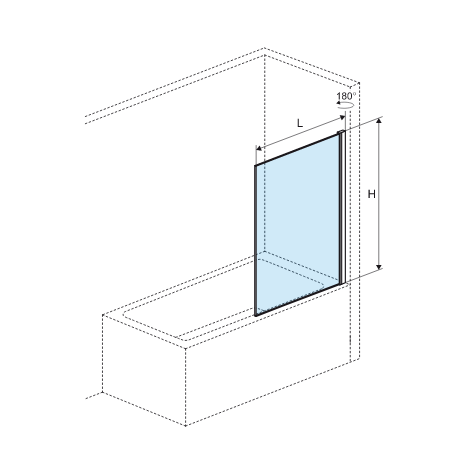 180°
L
H