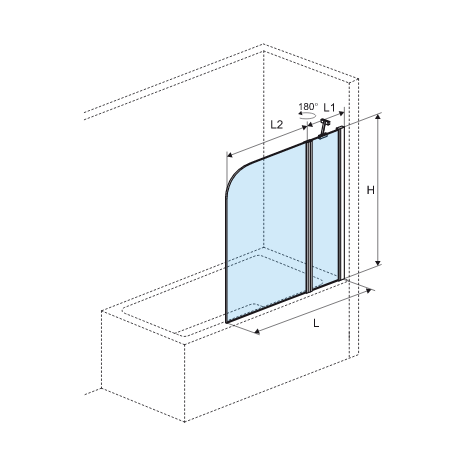 180°
L1
L2
H
L