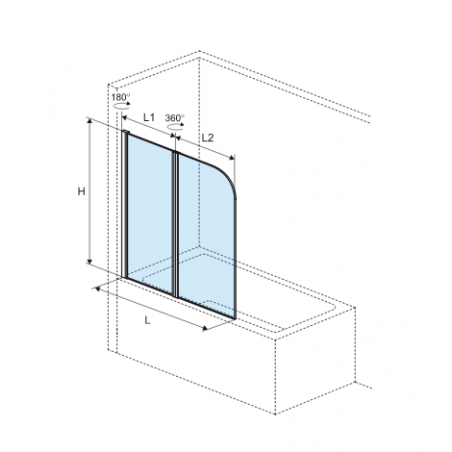 180°
L1
360°
L2
H
L