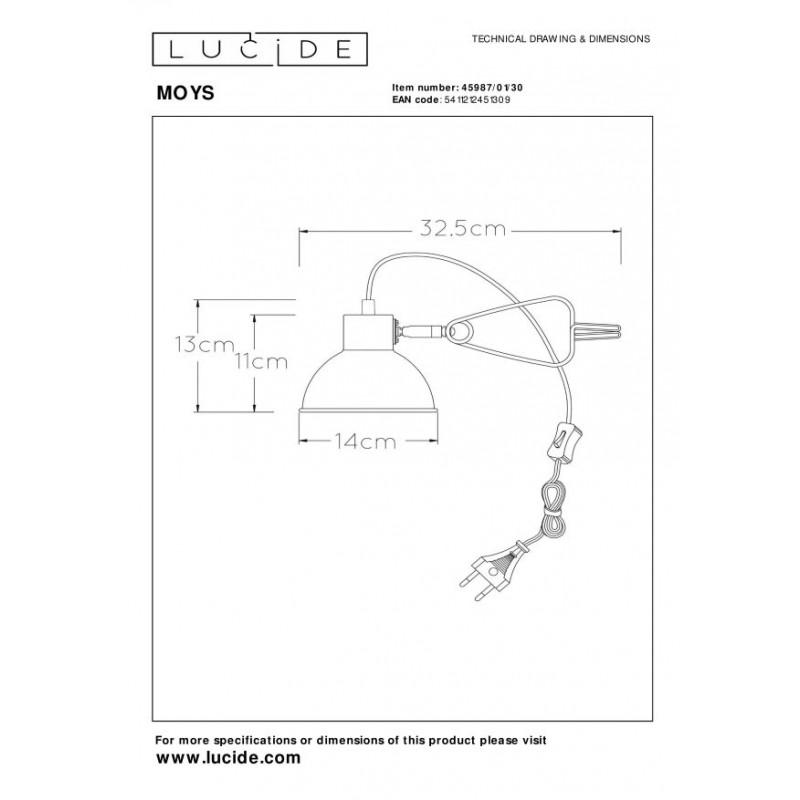 LUCIDE

TECHNICAL DRAWING & DIMENSIONS

MOYS

Item number: 45987/01/30
EAN code: 5411212451309

32.5cm

13cm

11cm

14cm

For more specifications or dimensions of this product please visit
www.lucide.com