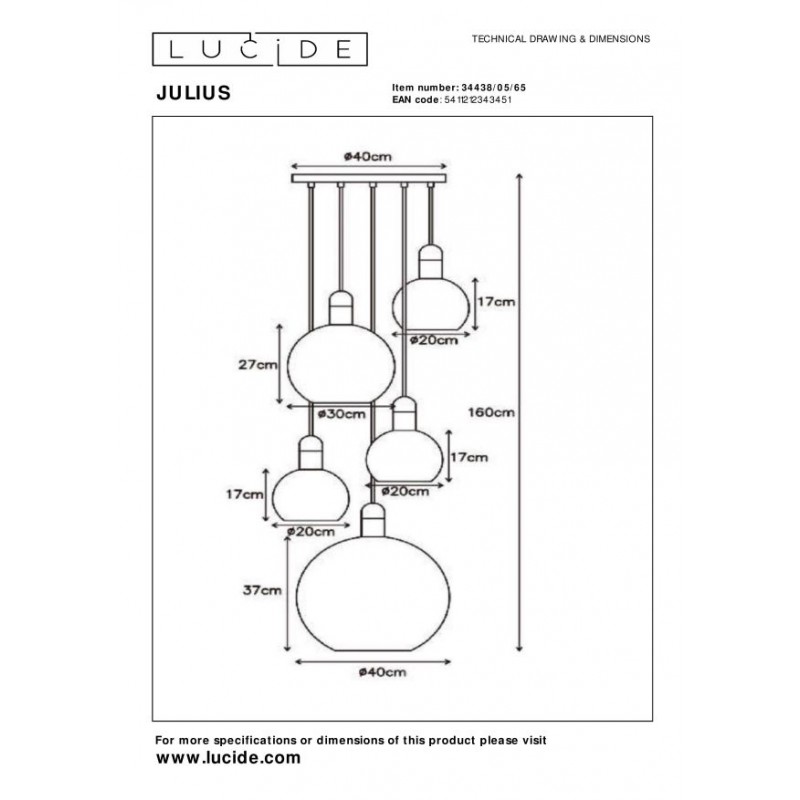 LUCIDE

TECHNICAL DRAWING & DIMENSIONS

JULIUS

Item number: 34438/05/65
EAN code: 5411212343451

ø40cm

17cm

ø20cm

27cm

ø30cm

160cm

17cm

ø20cm

17cm

ø20cm

37cm

ø40cm

For more specifications or dimensions of this product please visit
www.lucide.com